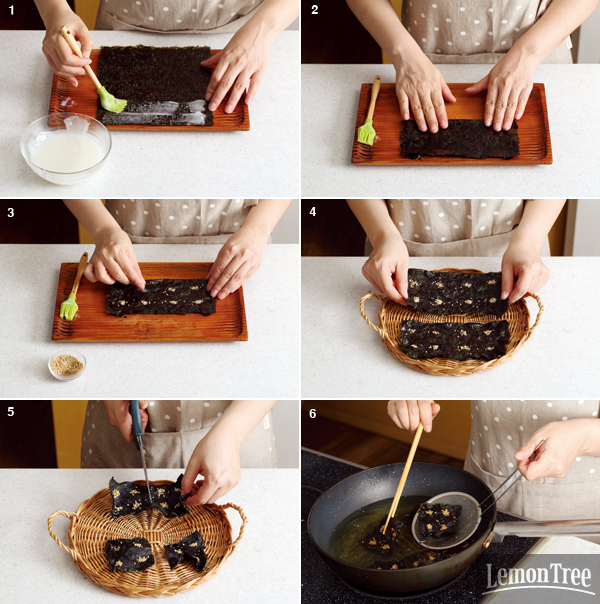 1

2

3

4

5

6

LemonTree